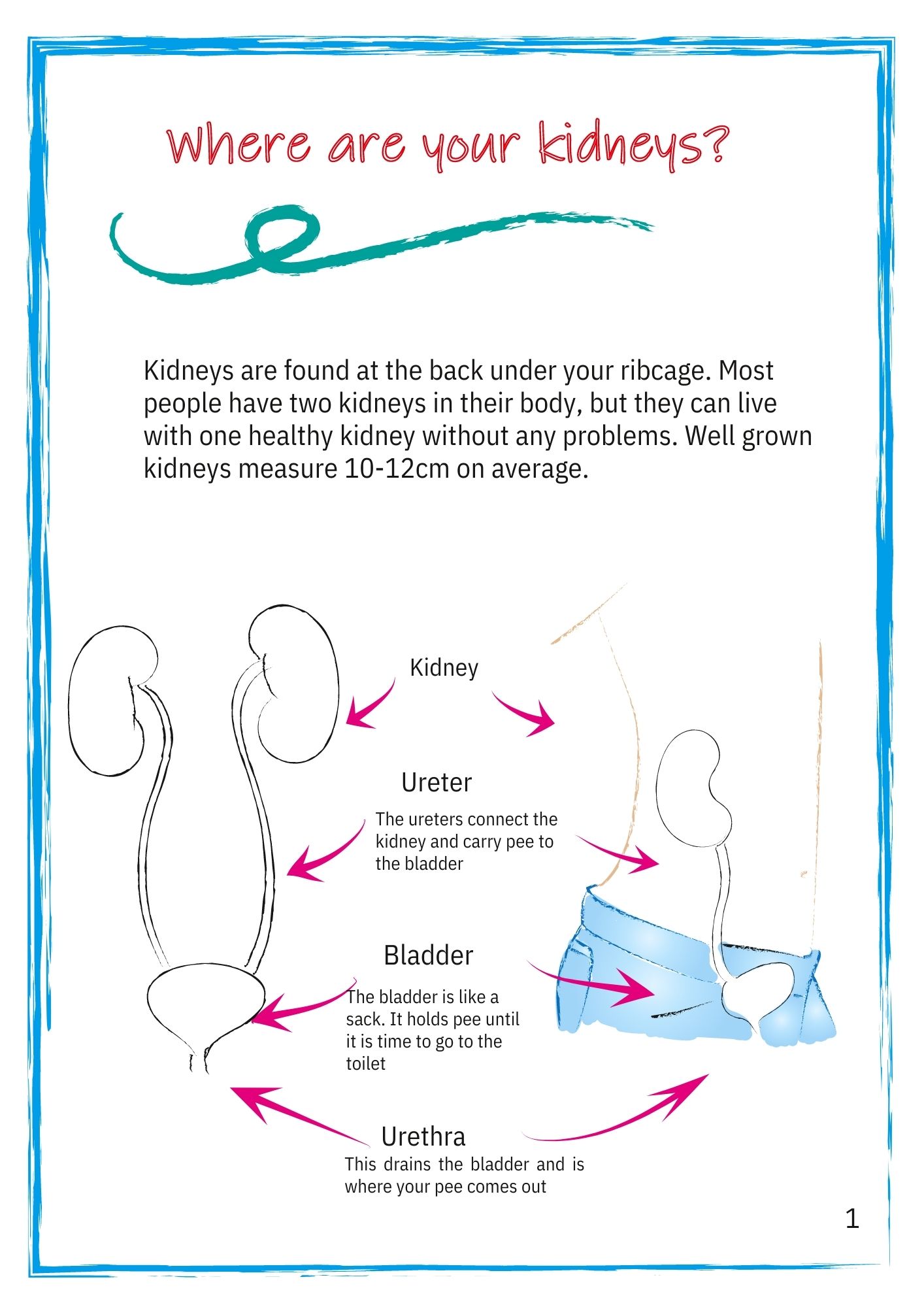 Where are your kidneys?

Kidneys are found at the back under your ribcage. Most people have two kidneys in their body, but they can live with one healthy kidney without any problems. Well grown kidneys measure 10-12cm on average.

Kidney

Ureter

The ureters connect the kidney and carry pee to the bladder

Bladder

The bladder is like a sack. It holds pee until it is time to go to the toilet

Urethra

This drains the bladder and is where your pee comes out

1